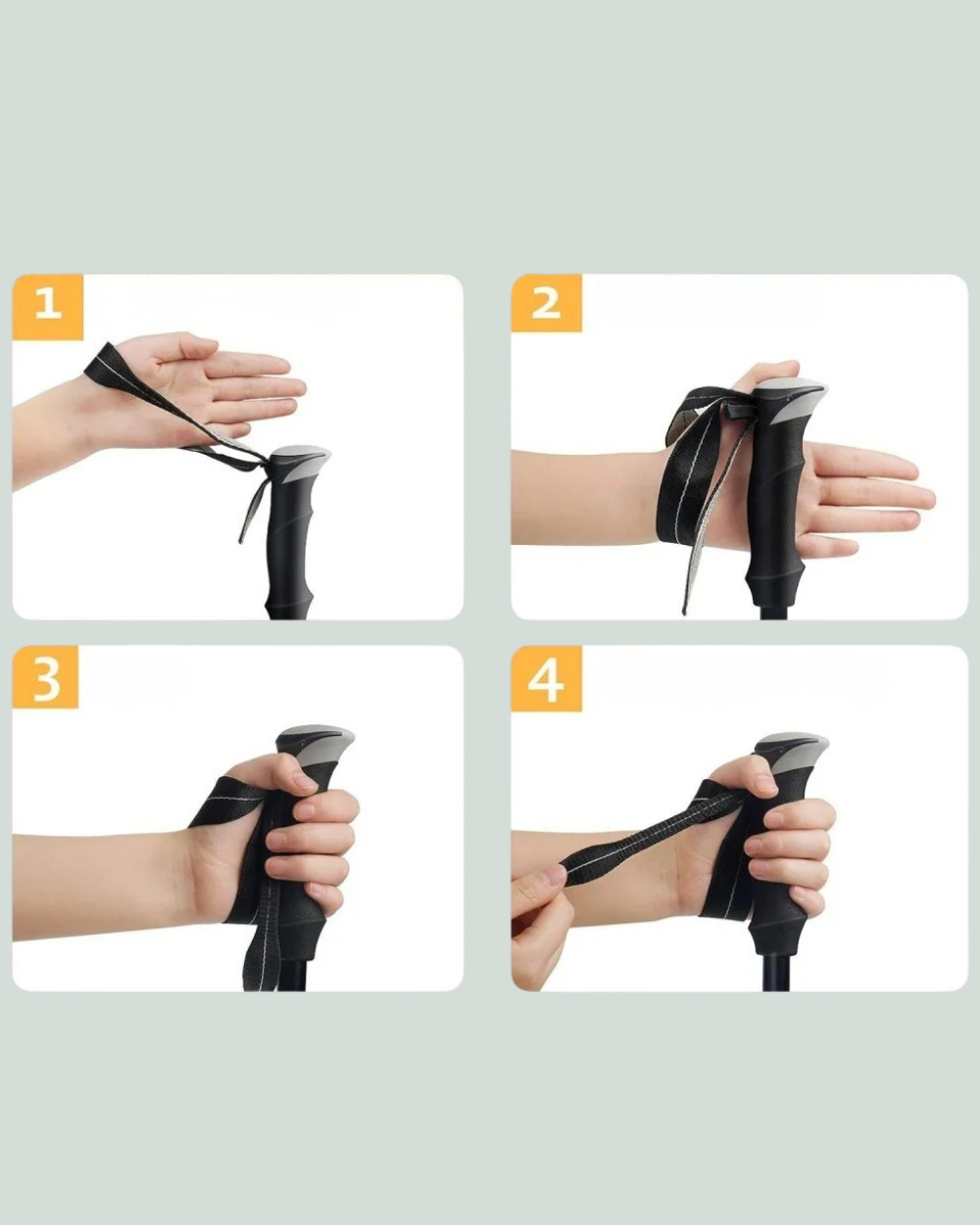 1

2

3

4